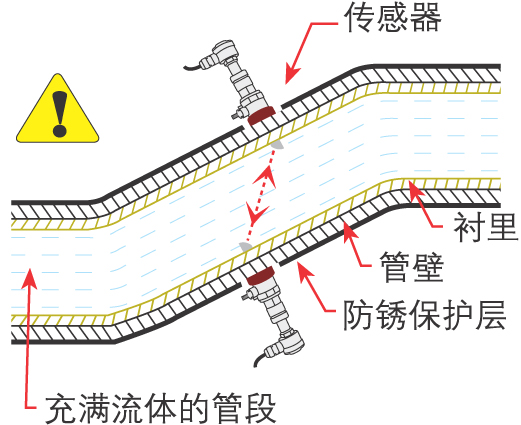 传感器

衬里

管壁

防锈保护层

充满流体的管段